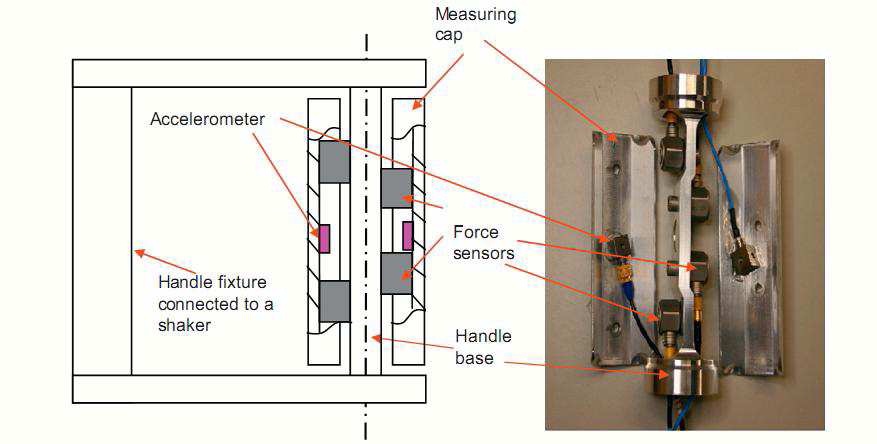 Measuring cap

Accelerometer

Force sensors

Handle fixture connected to a shaker

Handle base